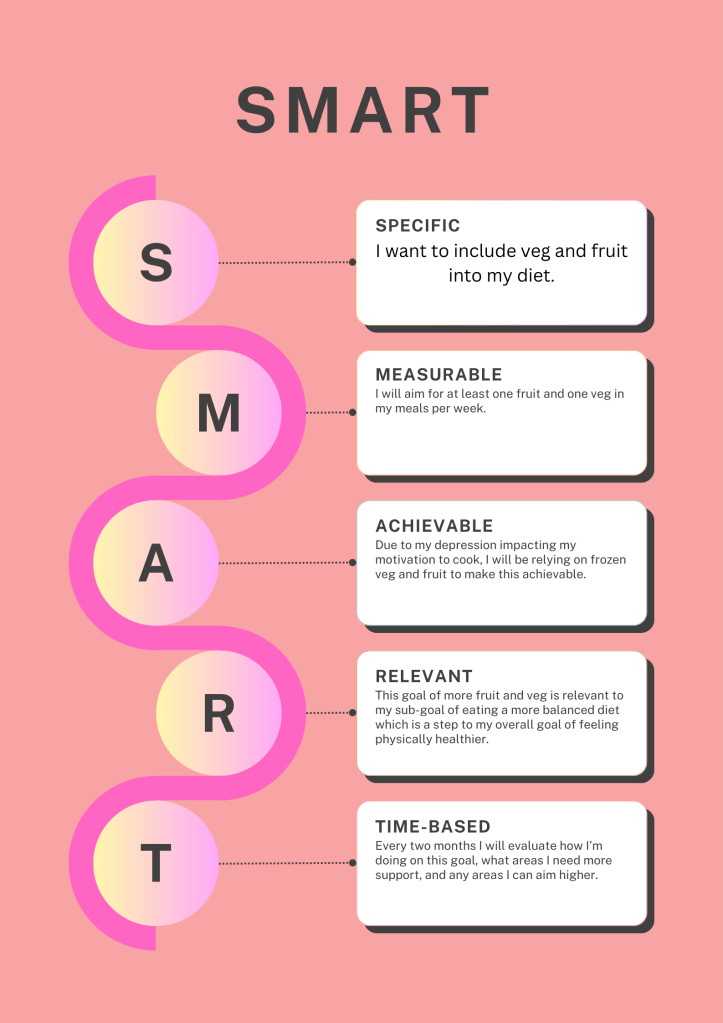 SMART

S

SPECIFIC
I want to include veg and fruit into my diet.

M

MEASURABLE
I will aim for at least one fruit and one veg in my meals per week.

A

ACHIEVABLE
Due to my depression impacting my motivation to cook, I will be relying on frozen veg and fruit to make this achievable.

R

RELEVANT
This goal of more fruit and veg is relevant to my sub-goal of eating a more balanced diet which is a step to my overall goal of feeling physically healthier.

T

TIME-BASED
Every two months I will evaluate how I'm doing on this goal, what areas I need more support, and any areas I can aim higher.